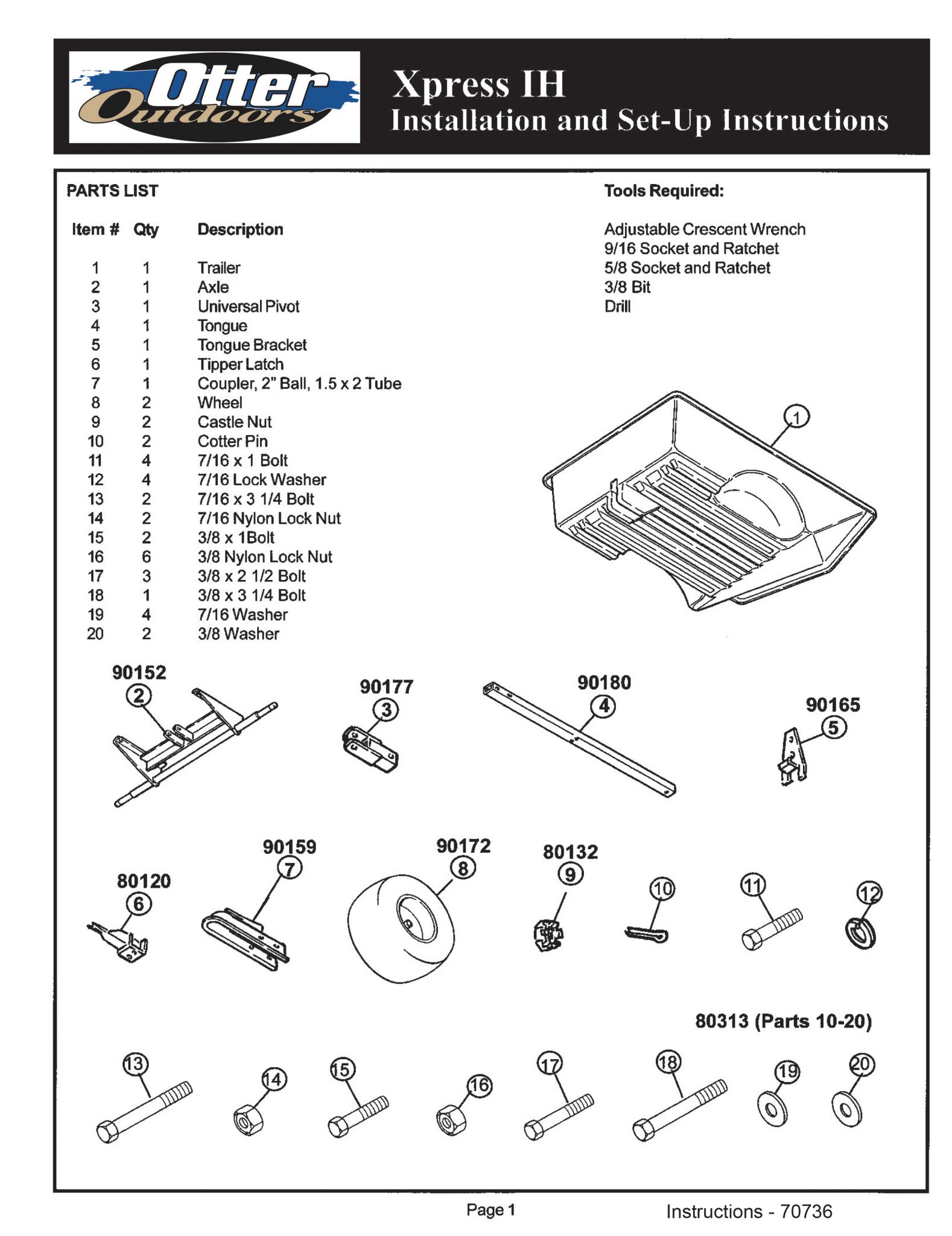 Otter Outdoors

Xpress IH
Installation and Set-Up Instructions

PARTS LIST

| Item # | Qty | Description |
|---|---|---|
| 1 | 1 | Trailer |
| 2 | 1 | Axle |
| 3 | 1 | Universal Pivot |
| 4 | 1 | Tongue |
| 5 | 1 | Tongue Bracket |
| 6 | 1 | Tipper Latch |
| 7 | 1 | Coupler, 2" Ball, 1.5 x 2 Tube |
| 8 | 2 | Wheel |
| 9 | 2 | Castle Nut |
| 10 | 2 | Cotter Pin |
| 11 | 4 | 7/16 x 1 Bolt |
| 12 | 4 | 7/16 Lock Washer |
| 13 | 2 | 7/16 x 3 1/4 Bolt |
| 14 | 2 | 7/16 Nylon Lock Nut |
| 15 | 2 | 3/8 x 1Bolt |
| 16 | 6 | 3/8 Nylon Lock Nut |
| 17 | 3 | 3/8 x 2 1/2 Bolt |
| 18 | 1 | 3/8 x 3 1/4 Bolt |
| 19 | 4 | 7/16 Washer |
| 20 | 2 | 3/8 Washer |

Tools Required:

Adjustable Crescent Wrench
9/16 Socket and Ratchet
5/8 Socket and Ratchet
3/8 Bit
Drill

1

90152
2

90177
3

90180
4

90165
5

80120
6

90159
7

90172
8

80132
9

10

11

12

80313 (Parts 10-20)

13

14

15

16

17

18

19

20

Page 1

Instructions - 70736