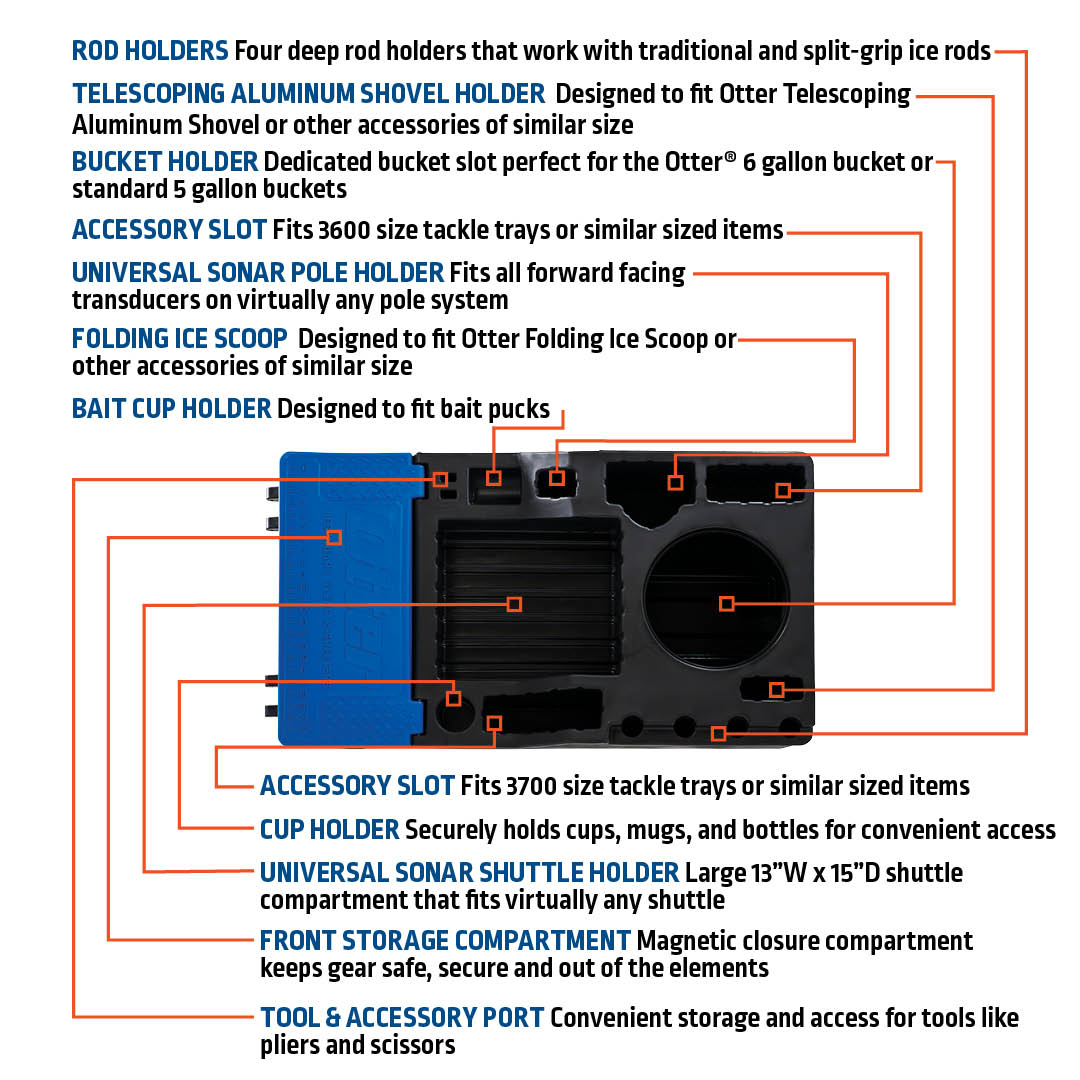 ROD HOLDERS Four deep rod holders that work with traditional and split-grip ice rods

TELESCOPING ALUMINUM SHOVEL HOLDER Designed to fit Otter Telescoping Aluminum Shovel or other accessories of similar size

BUCKET HOLDER Dedicated bucket slot perfect for the Otter® 6 gallon bucket or standard 5 gallon buckets

ACCESSORY SLOT Fits 3600 size tackle trays or similar sized items

UNIVERSAL SONAR POLE HOLDER Fits all forward facing transducers on virtually any pole system

FOLDING ICE SCOOP Designed to fit Otter Folding Ice Scoop or other accessories of similar size

BAIT CUP HOLDER Designed to fit bait pucks

ACCESSORY SLOT Fits 3700 size tackle trays or similar sized items

CUP HOLDER Securely holds cups, mugs, and bottles for convenient access

UNIVERSAL SONAR SHUTTLE HOLDER Large 13"W x 15"D shuttle compartment that fits virtually any shuttle

FRONT STORAGE COMPARTMENT Magnetic closure compartment keeps gear safe, secure and out of the elements

TOOL & ACCESSORY PORT Convenient storage and access for tools like pliers and scissors