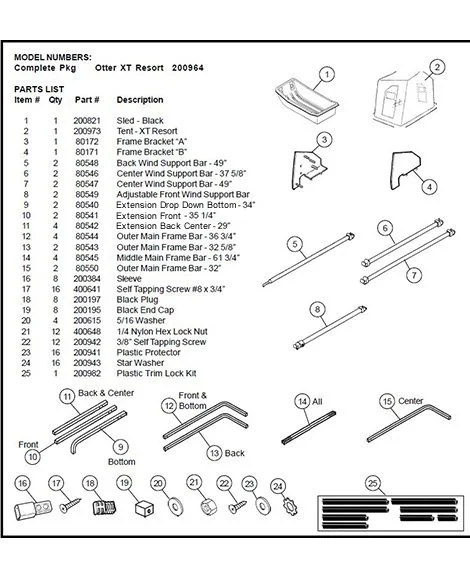 MODEL NUMBERS:
Complete Pkg Otter XT Resort 200964

PARTS LIST

| Item # | Qty | Part # | Description |
|---|---|---|---|
| 1 | 1 | 200821 | Sled - Black |
| 2 | 1 | 200973 | Tent - XT Resort |
| 3 | 1 | 80172 | Frame Bracket "A" |
| 4 | 1 | 80171 | Frame Bracket "B" |
| 5 | 2 | 80548 | Back Wind Support Bar - 49" |
| 6 | 2 | 80546 | Center Wind Support Bar - 37 5/8" |
| 7 | 2 | 80547 | Center Wind Support Bar - 49" |
| 8 | 2 | 80549 | Adjustable Front Wind Support Bar |
| 9 | 2 | 80540 | Extension Drop Down Bottom - 34" |
| 10 | 2 | 80541 | Extension Front - 35 1/4" |
| 11 | 4 | 80542 | Extension Back Center - 29" |
| 12 | 4 | 80544 | Outer Main Frame Bar - 36 3/4" |
| 13 | 2 | 80543 | Outer Main Frame Bar - 32 5/8" |
| 14 | 4 | 80545 | Middle Main Frame Bar - 61 3/4" |
| 15 | 2 | 80550 | Outer Main Frame Bar - 32" |
| 16 | 8 | 200384 | Sleeve |
| 17 | 16 | 400641 | Self Tapping Screw #8 x 3/4" |
| 18 | 8 | 200197 | Black Plug |
| 19 | 8 | 200195 | Black End Cap |
| 20 | 4 | 200615 | 5/16 Washer |
| 21 | 12 | 400648 | 1/4 Nylon Hex Lock Nut |
| 22 | 12 | 200942 | 3/8" Self Tapping Screw |
| 23 | 16 | 200941 | Plastic Protector |
| 24 | 16 | 200943 | Star Washer |
| 25 | 1 | 200982 | Plastic Trim Lock Kit |

1 2 3 4 5 6 7 8

11 Back & Center
Front
10
9
Bottom
12 Front & Bottom
13 Back
14 All
15 Center

16 17 18 19 20 21 22 23 24 25